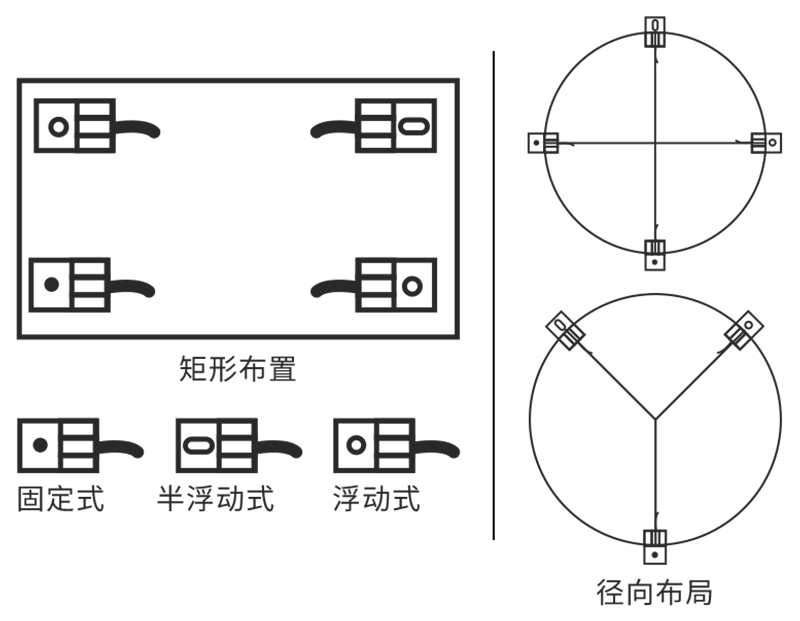 矩形布置

固定式　半浮动式　浮动式

径向布局