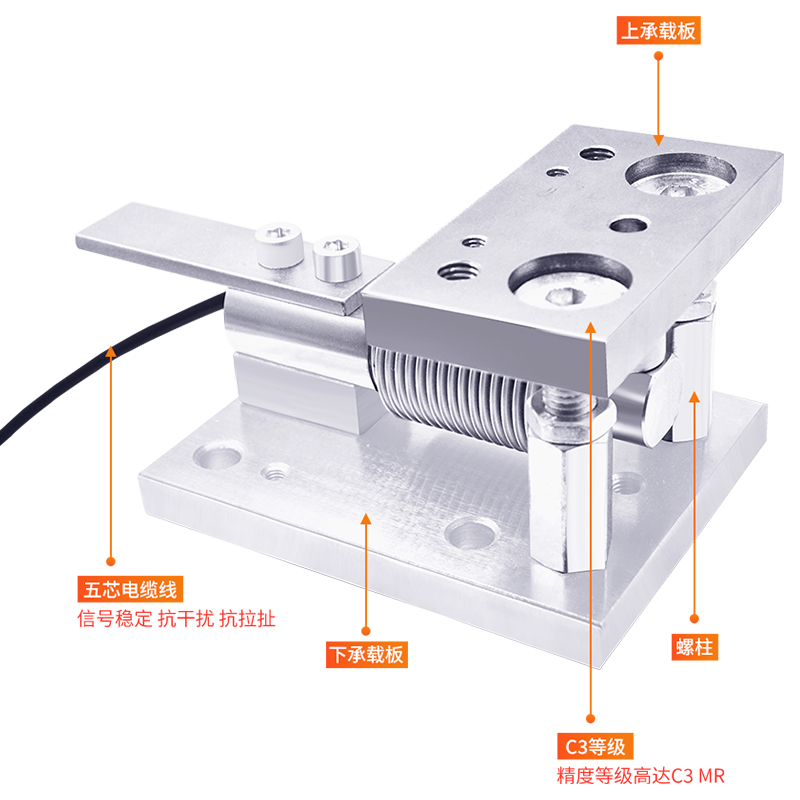 上承载板

五芯电缆线
信号稳定 抗干扰 抗拉扯

下承载板

螺柱

C3等级
精度等级高达C3 MR